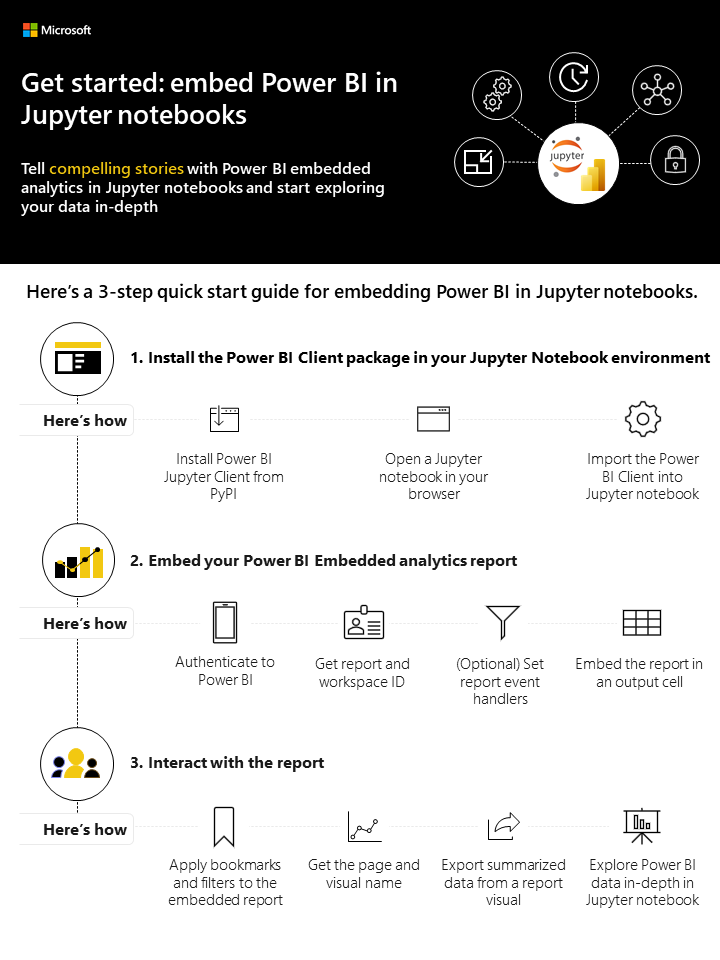 Microsoft

Get started: embed Power BI in Jupyter notebooks

Tell compelling stories with Power BI embedded analytics in Jupyter notebooks and start exploring your data in-depth

jupyter

Here's a 3-step quick start guide for embedding Power BI in Jupyter notebooks.

1. Install the Power BI Client package in your Jupyter Notebook environment

Here's how

Install Power BI Jupyter Client from PyPI

Open a Jupyter notebook in your browser

Import the Power BI Client into Jupyter notebook

2. Embed your Power BI Embedded analytics report

Here's how

Authenticate to Power BI

Get report and workspace ID

(Optional) Set report event handlers

Embed the report in an output cell

3. Interact with the report

Here's how

Apply bookmarks and filters to the embedded report

Get the page and visual name

Export summarized data from a report visual

Explore Power BI data in-depth in Jupyter notebook