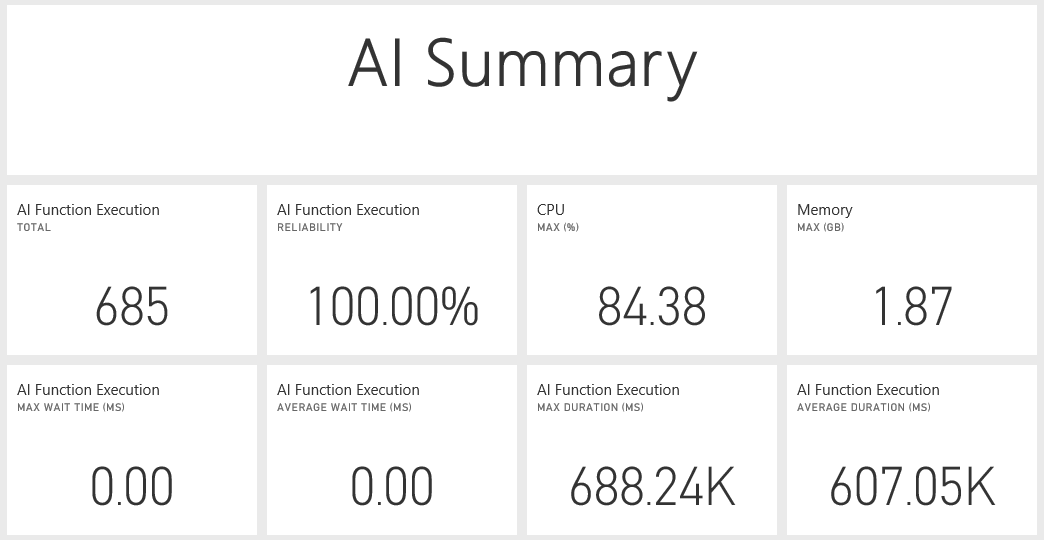 AI Summary

AI Function Execution
TOTAL
685

AI Function Execution
RELIABILITY
100.00%

CPU
MAX (%)
84.38

Memory
MAX (GB)
1.87

AI Function Execution
MAX WAIT TIME (MS)
0.00

AI Function Execution
AVERAGE WAIT TIME (MS)
0.00

AI Function Execution
MAX DURATION (MS)
688.24K

AI Function Execution
AVERAGE DURATION (MS)
607.05K